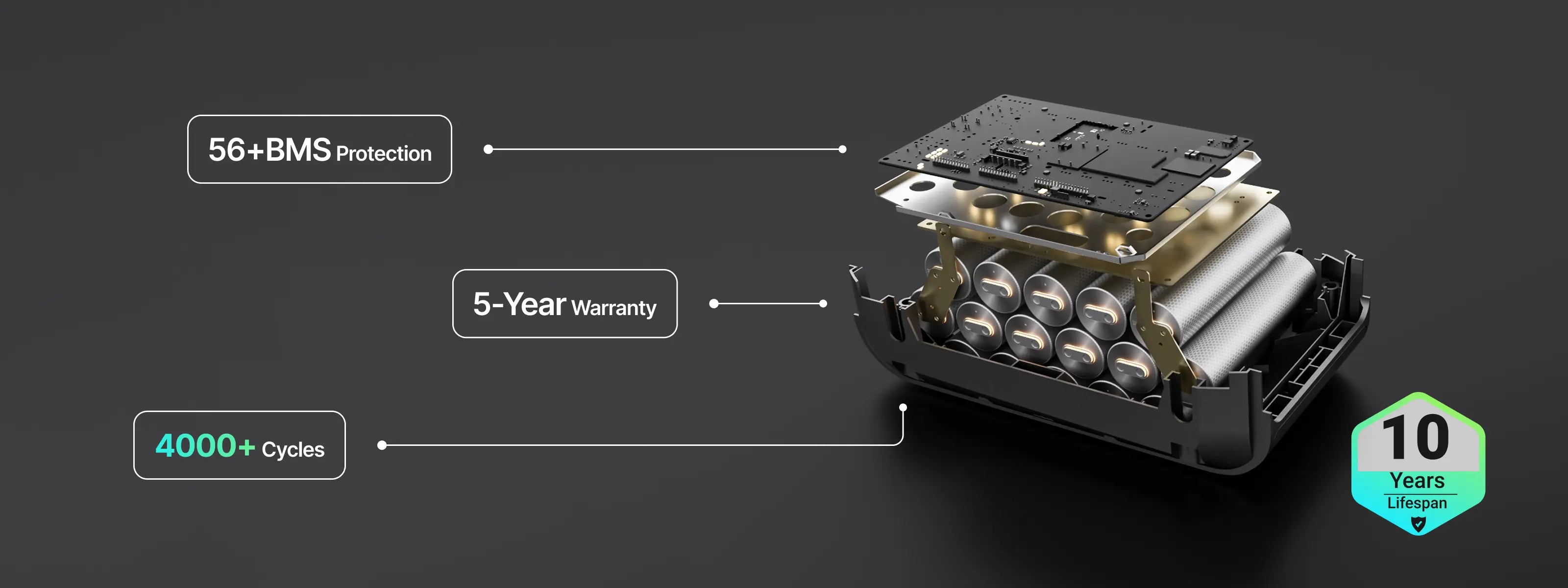 56+BMS Protection

5-Year Warranty

4000+ Cycles

10 Years Lifespan